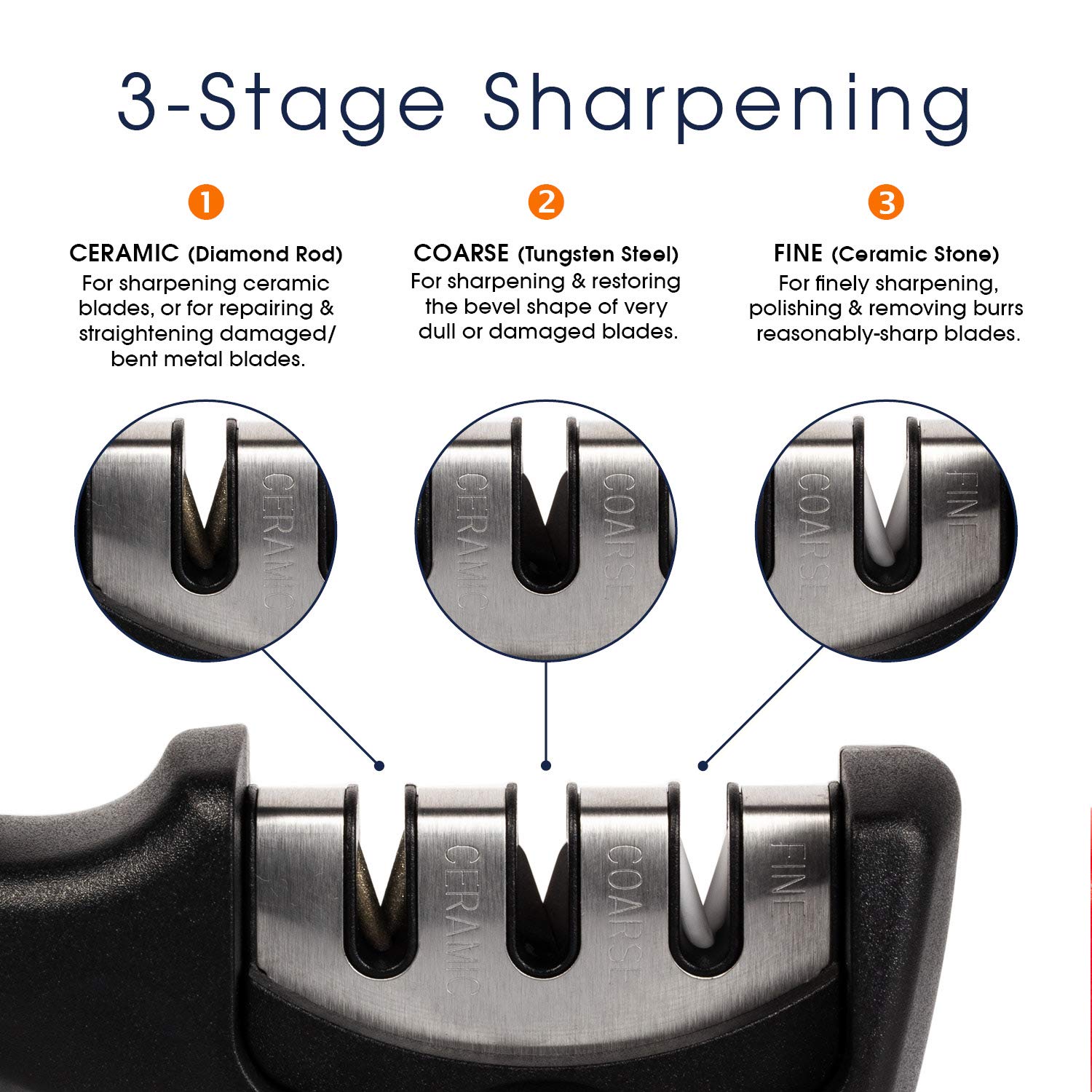 3-Stage Sharpening

1

CERAMIC (Diamond Rod)
For sharpening ceramic blades, or for repairing & straightening damaged/ bent metal blades.

2

COARSE (Tungsten Steel)
For sharpening & restoring the bevel shape of very dull or damaged blades.

3

FINE (Ceramic Stone)
For finely sharpening, polishing & removing burrs reasonably-sharp blades.

CERAMIC

CERAMIC COARSE

COARSE FINE

CERAMIC COARSE FINE